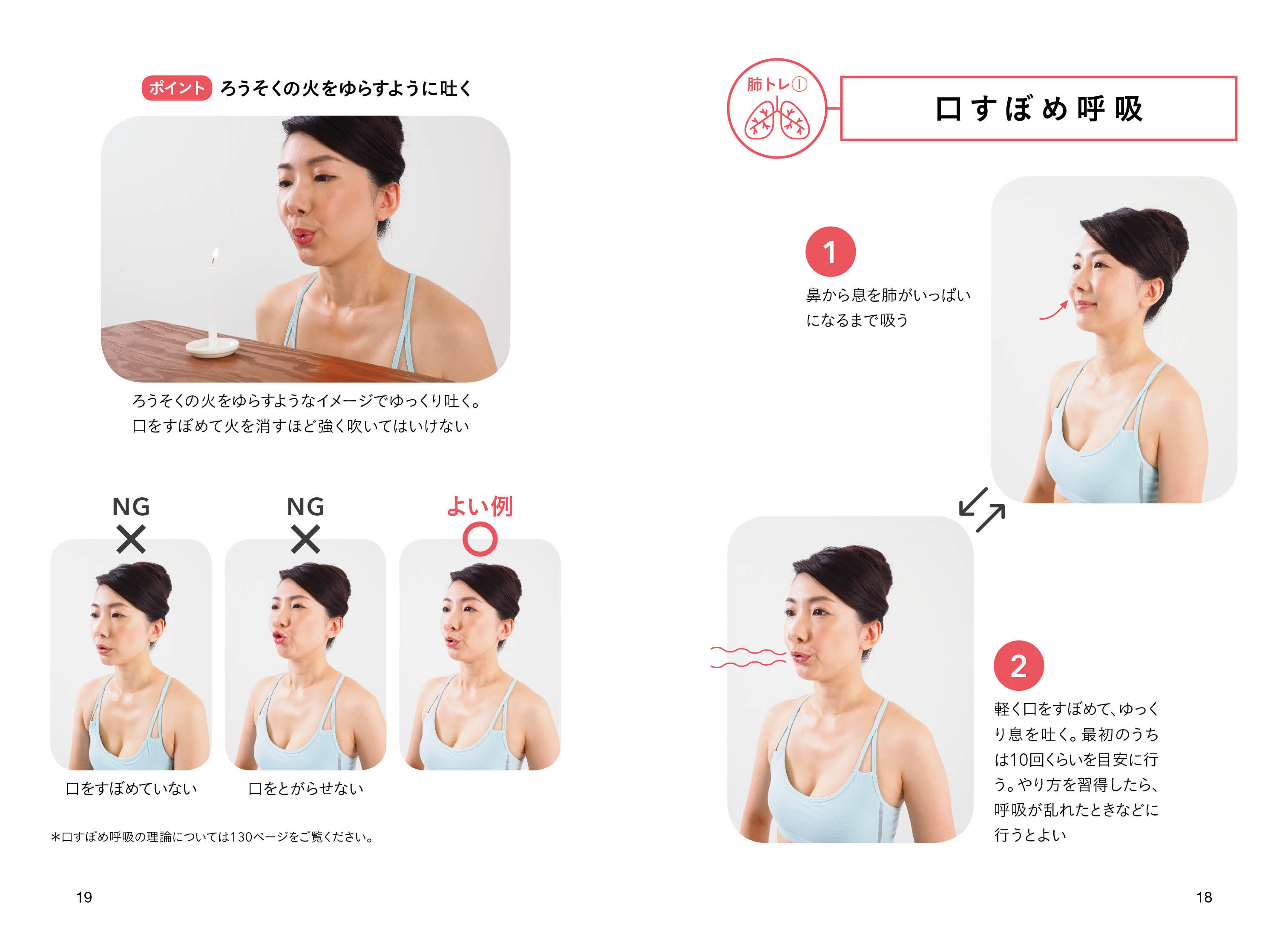 肺トレ①

口すぼめ呼吸

1

鼻から息を肺がいっぱいになるまで吸う

2

軽く口をすぼめて、ゆっくり息を吐く。最初のうちは10回くらいを目安に行う。やり方を習得したら、呼吸が乱れたときなどに行うとよい

18

ポイント ろうそくの火をゆらすように吐く

ろうそくの火をゆらすようなイメージでゆっくり吐く。口をすぼめて火を消すほど強く吹いてはいけない

NG
×
口をすぼめていない

NG
×
口をとがらせない

よい例
○

＊口すぼめ呼吸の理論については130ページをご覧ください。

19