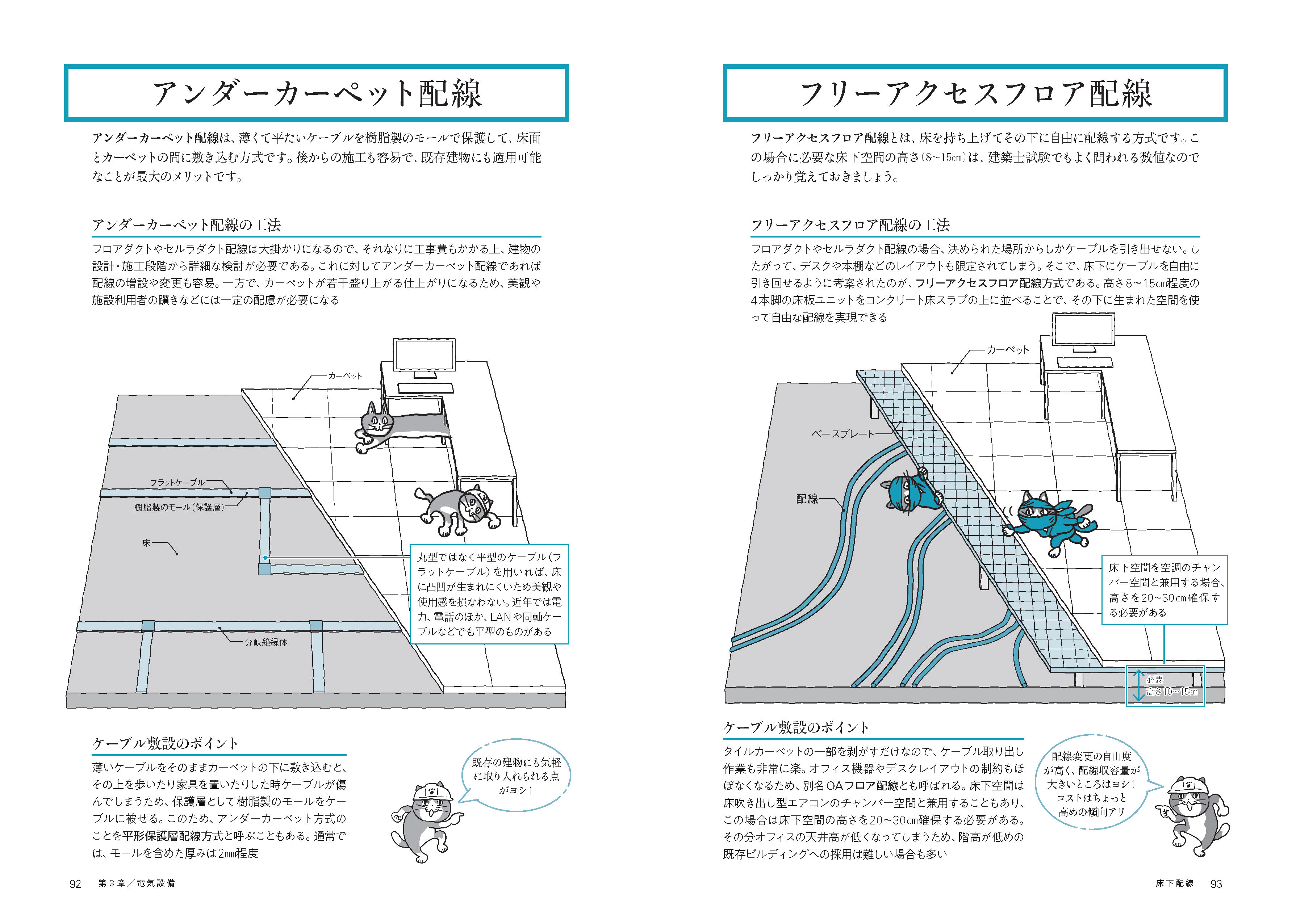 アンダーカーペット配線

アンダーカーペット配線は、薄くて平たいケーブルを樹脂製のモールで保護して、床面とカーペットの間に敷き込む方式です。後からの施工も容易で、既存建物にも適用可能なことが最大のメリットです。

アンダーカーペット配線の工法

フロアダクトやセルラダクト配線は大掛かりになるので、それなりに工事費もかかる上、建物の設計・施工段階から詳細な検討が必要である。これに対してアンダーカーペット配線であれば配線の増設や変更も容易。一方で、カーペットが若干盛り上がる仕上がりになるため、美観や施設利用者の躓きなどには一定の配慮が必要になる

カーペット

フラットケーブル

樹脂製のモール(保護層)

床

分岐絶縁体

丸型ではなく平型のケーブル(フラットケーブル)を用いれば、床に凸凹が生まれにくいため美観や使用感を損なわない。近年では電力、電話のほか、LANや同軸ケーブルなどでも平型のものがある

ケーブル敷設のポイント

薄いケーブルをそのままカーペットの下に敷き込むと、その上を歩いたり家具を置いたりした時ケーブルが傷んでしまうため、保護層として樹脂製のモールをケーブルに被せる。このため、アンダーカーペット方式のことを平形保護層配線方式と呼ぶこともある。通常では、モールを含めた厚みは2㎜程度

既存の建物にも気軽に取り入れられる点がヨシ!

92　第3章／電気設備

フリーアクセスフロア配線

フリーアクセスフロア配線とは、床を持ち上げてその下に自由に配線する方式です。この場合に必要な床下空間の高さ(8~15㎝)は、建築士試験でもよく問われる数値なのでしっかり覚えておきましょう。

フリーアクセスフロア配線の工法

フロアダクトやセルラダクト配線の場合、決められた場所からしかケーブルを引き出せない。したがって、デスクや本棚などのレイアウトも限定されてしまう。そこで、床下にケーブルを自由に引き回せるように考案されたのが、フリーアクセスフロア配線方式である。高さ8~15㎝程度の4本脚の床板ユニットをコンクリート床スラブの上に並べることで、その下に生まれた空間を使って自由な配線を実現できる

カーペット

ベースプレート

配線

床下空間を空調のチャンバー空間と兼用する場合、高さを20~30㎝確保する必要がある

必要高さ10~15㎝

ケーブル敷設のポイント

タイルカーペットの一部を剥がすだけなので、ケーブル取り出し作業も非常に楽。オフィス機器やデスクレイアウトの制約もほぼなくなるため、別名OAフロア配線とも呼ばれる。床下空間は床吹き出し型エアコンのチャンバー空間と兼用することもあり、この場合は床下空間の高さを20~30㎝確保する必要がある。その分オフィスの天井高が低くなってしまうため、階高が低めの既存ビルディングへの採用は難しい場合も多い

配線変更の自由度が高く、配線収容量が大きいところはヨシ!コストはちょっと高めの傾向アリ

床下配線　93